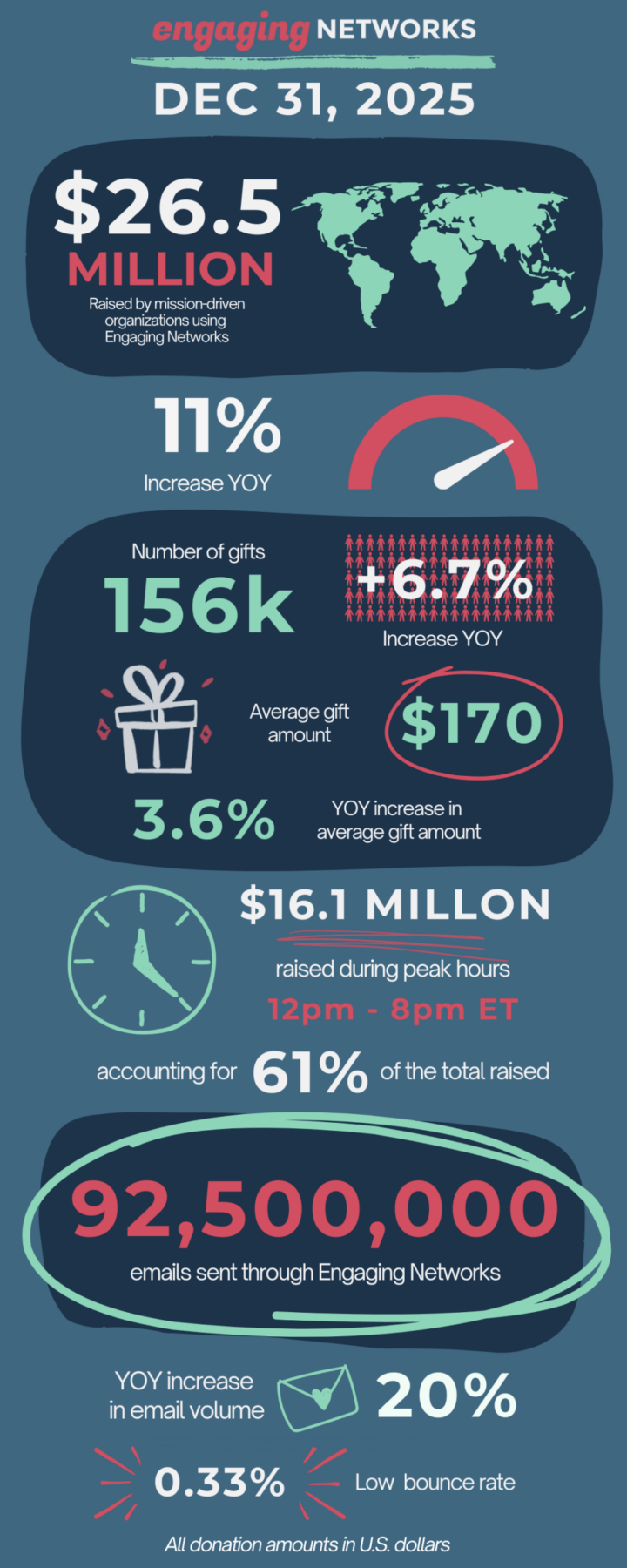 engaging NETWORKS

DEC 31, 2025

$26.5 MILLION

Raised by mission-driven organizations using Engaging Networks

11%

Increase YOY

Number of gifts

156k

+6.7%

Increase YOY

Average gift amount

$170

3.6%

YOY increase in average gift amount

$16.1 MILLON

raised during peak hours

12pm - 8pm ET

accounting for 61% of the total raised

92,500,000

emails sent through Engaging Networks

YOY increase in email volume

20%

0.33%

Low bounce rate

All donation amounts in U.S. dollars